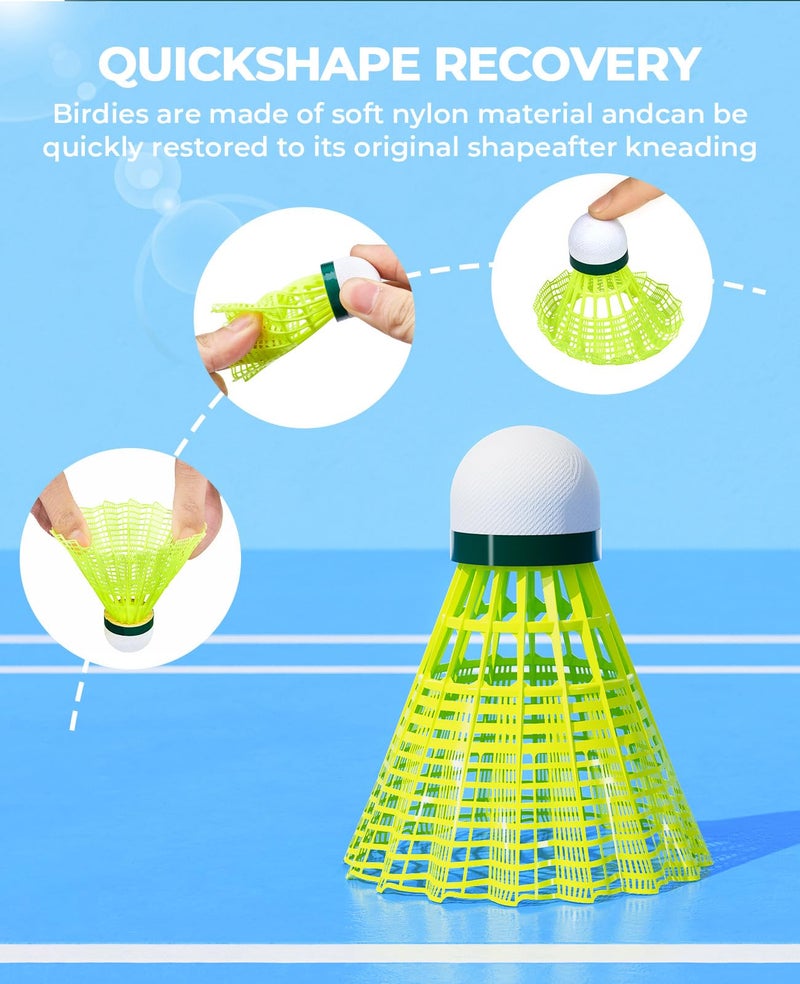 QUICKSHAPE RECOVERY

Birdies are made of soft nylon material andcan be quickly restored to its original shapeafter kneading